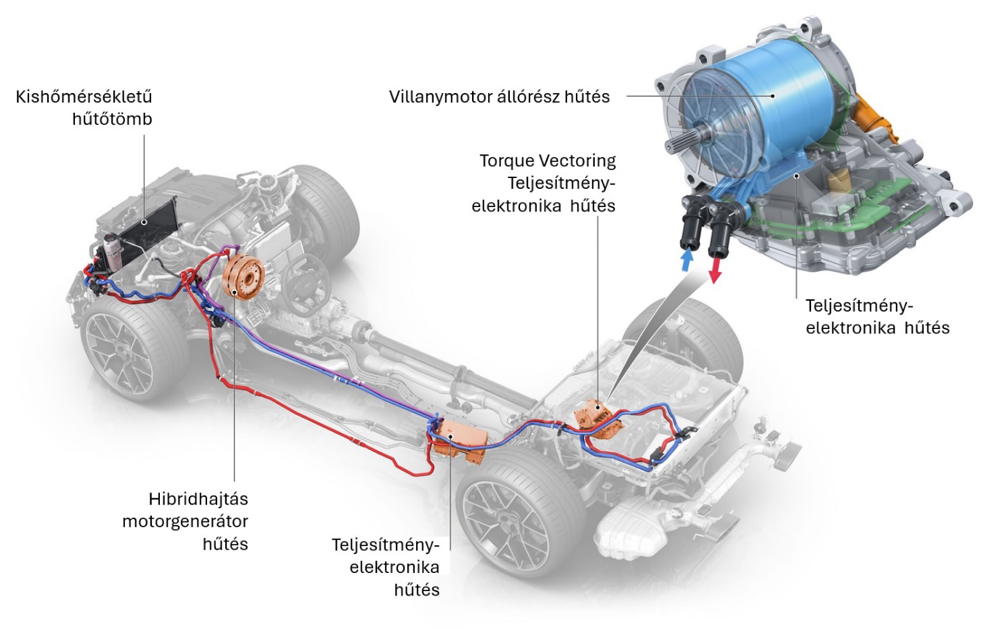 Kishőmérsékletű hűtőtömb

Villanymotor állórész hűtés

Torque Vectoring Teljesítmény-elektronika hűtés

Teljesítmény-elektronika hűtés

Hibridhajtás motorgenerátor hűtés

Teljesítmény-elektronika hűtés