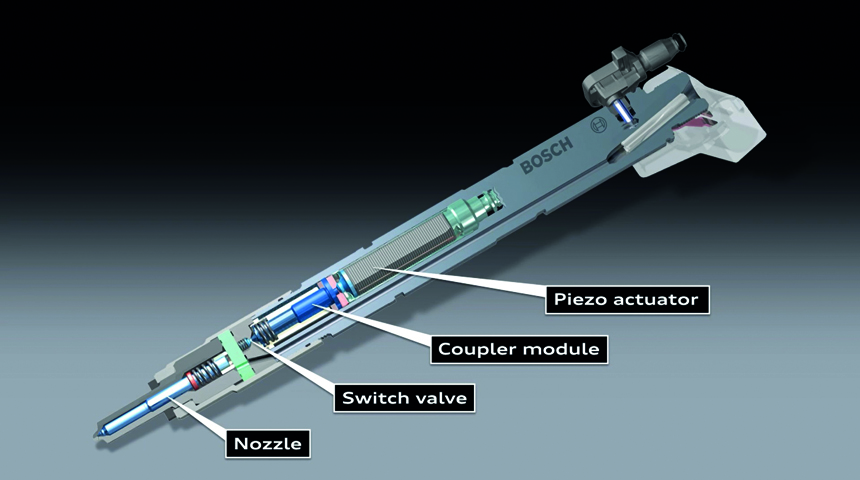 BOSCH

Piezo actuator

Coupler module

Switch valve

Nozzle